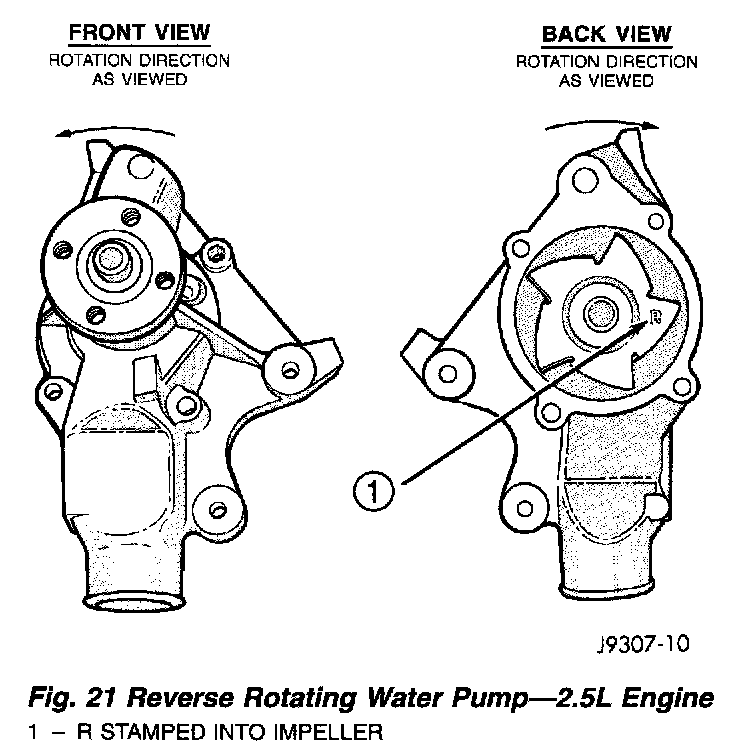 FRONT VIEW
ROTATION DIRECTION AS VIEWED

BACK VIEW
ROTATION DIRECTION AS VIEWED

R

1

J9307-10

Fig. 21 Reverse Rotating Water Pump—2.5L Engine
1 – R STAMPED INTO IMPELLER