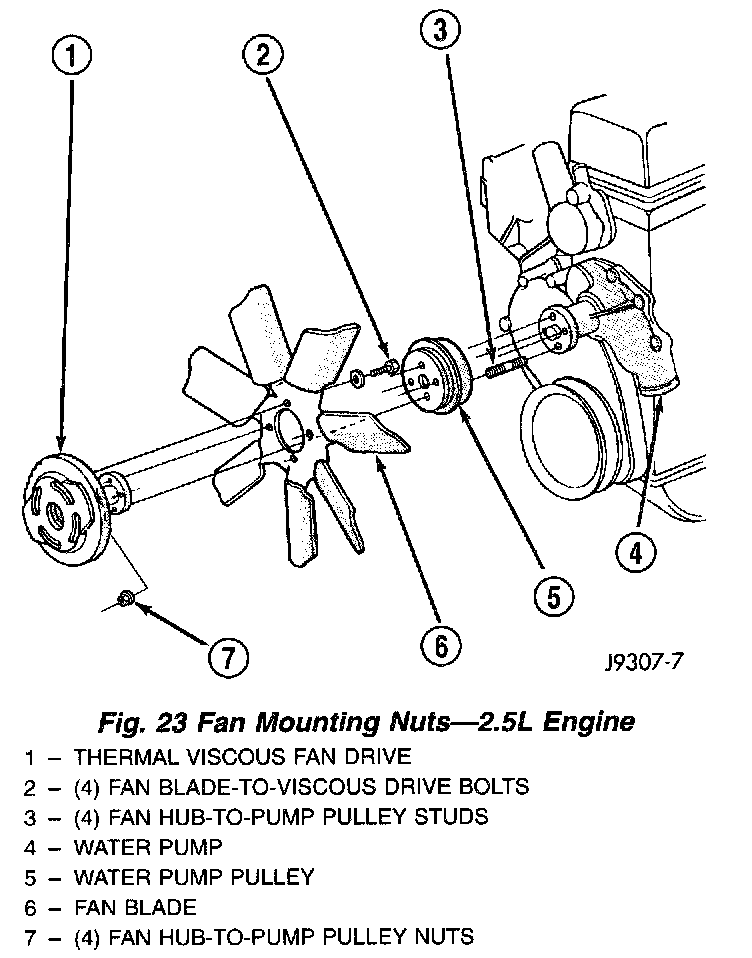 1
2
3
4
5
6
7
J9307-7

Fig. 23 Fan Mounting Nuts—2.5L Engine

1 – THERMAL VISCOUS FAN DRIVE
2 – (4) FAN BLADE-TO-VISCOUS DRIVE BOLTS
3 – (4) FAN HUB-TO-PUMP PULLEY STUDS
4 – WATER PUMP
5 – WATER PUMP PULLEY
6 – FAN BLADE
7 – (4) FAN HUB-TO-PUMP PULLEY NUTS