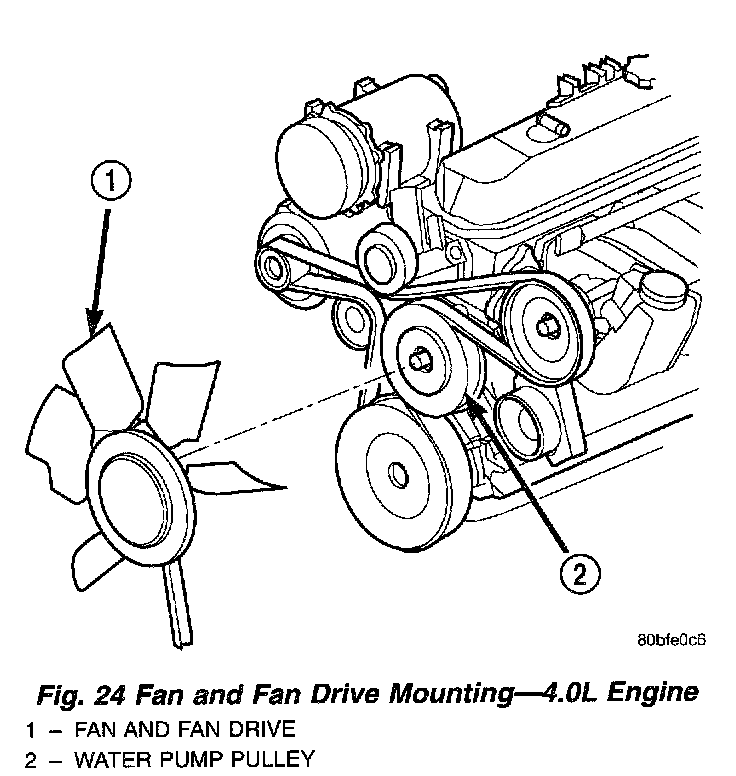 1

2

80bfe0c6

Fig. 24 Fan and Fan Drive Mounting—4.0L Engine
1 – FAN AND FAN DRIVE
2 – WATER PUMP PULLEY