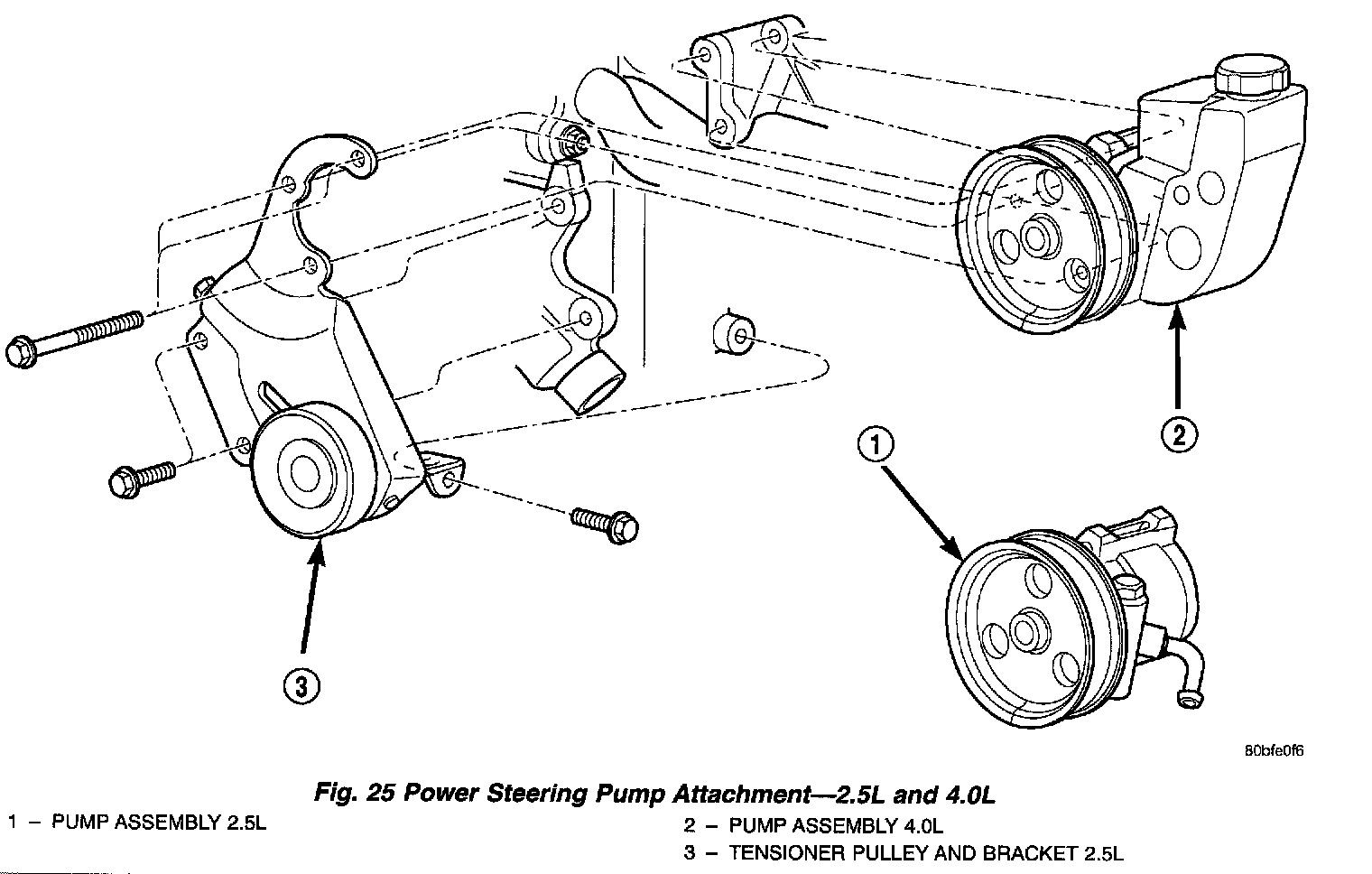 2

1

3

80bfe0f6

Fig. 25 Power Steering Pump Attachment—2.5L and 4.0L

1 – PUMP ASSEMBLY 2.5L

2 – PUMP ASSEMBLY 4.0L

3 – TENSIONER PULLEY AND BRACKET 2.5L