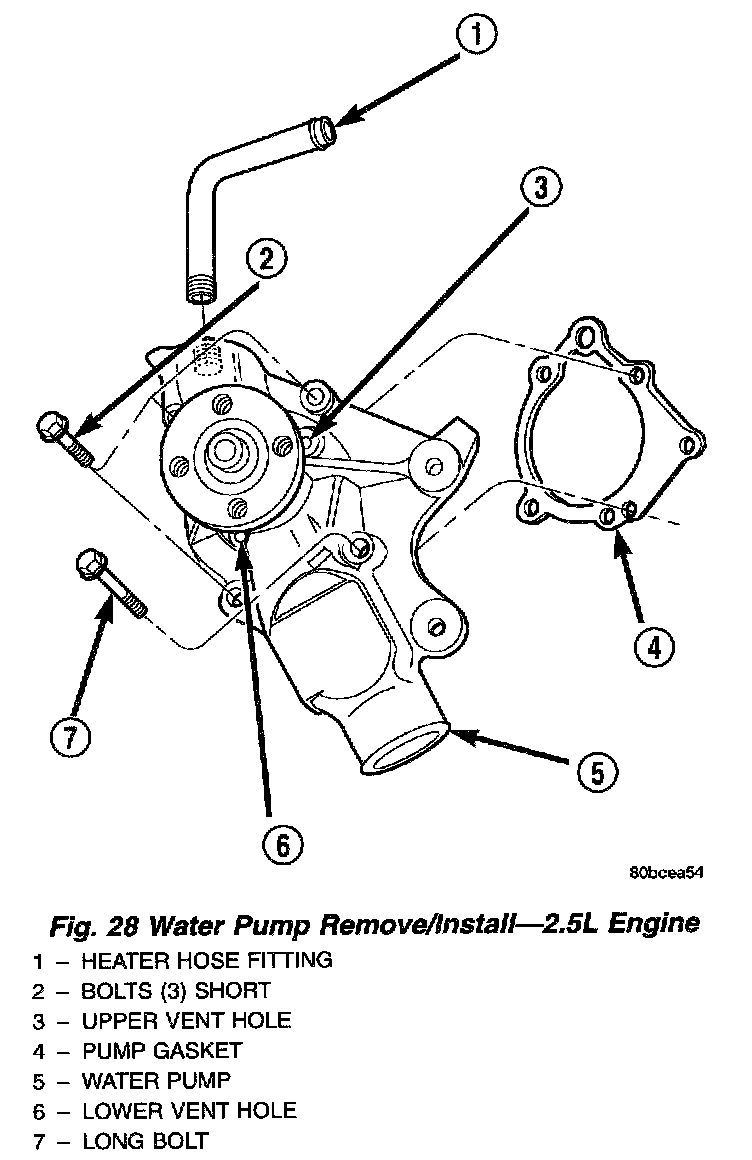 1
3
2
4
7
5
6
80bcea54

Fig. 28 Water Pump Remove/Install—2.5L Engine

1 – HEATER HOSE FITTING
2 – BOLTS (3) SHORT
3 – UPPER VENT HOLE
4 – PUMP GASKET
5 – WATER PUMP
6 – LOWER VENT HOLE
7 – LONG BOLT