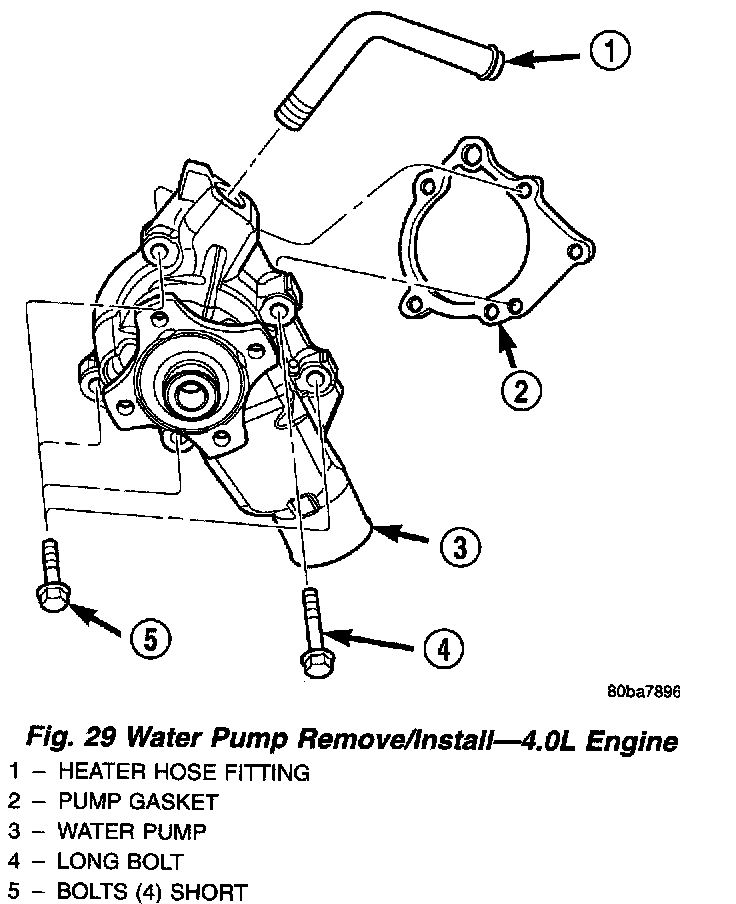 1

2

3

5

4

80ba7896

Fig. 29 Water Pump Remove/Install—4.0L Engine

1 – HEATER HOSE FITTING
2 – PUMP GASKET
3 – WATER PUMP
4 – LONG BOLT
5 – BOLTS (4) SHORT