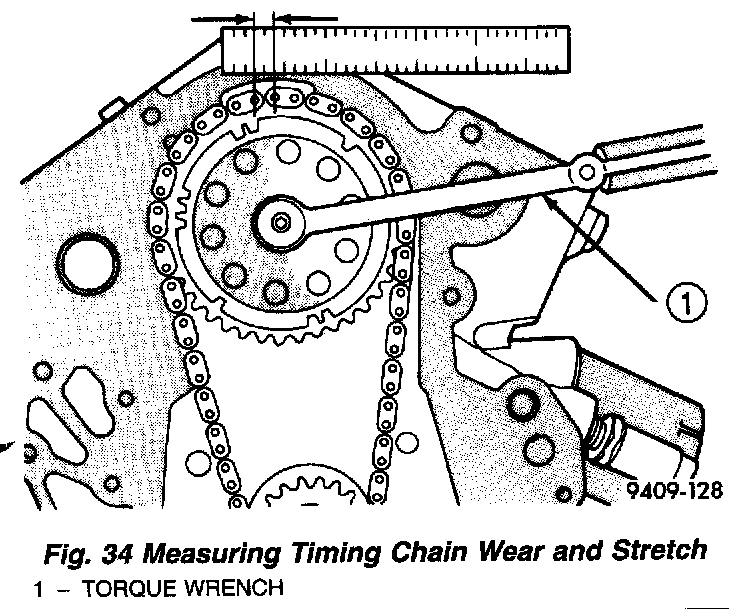 1

9409-128

Fig. 34 Measuring Timing Chain Wear and Stretch

1 – TORQUE WRENCH