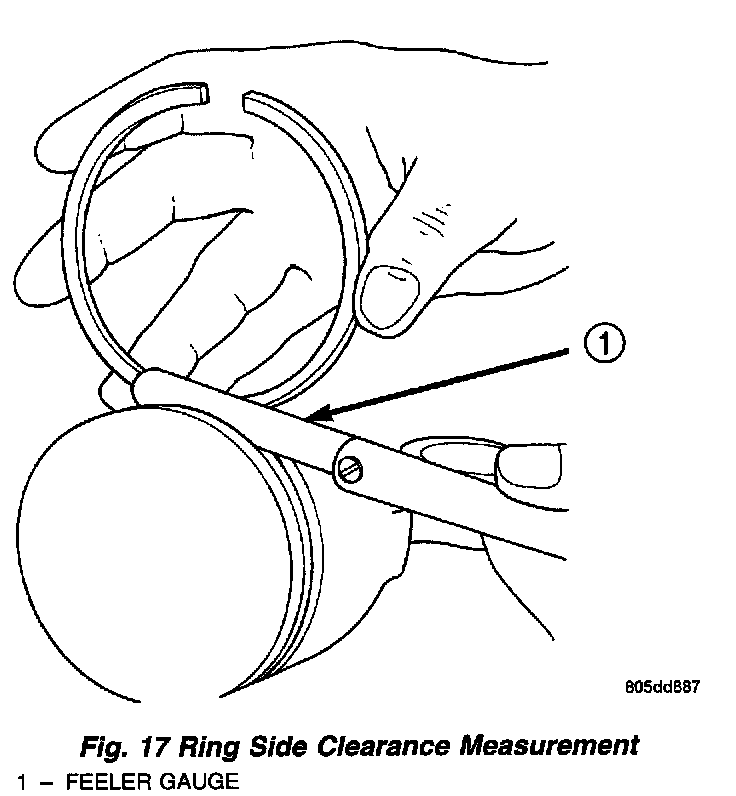 1

805dd887

Fig. 17 Ring Side Clearance Measurement

1 – FEELER GAUGE