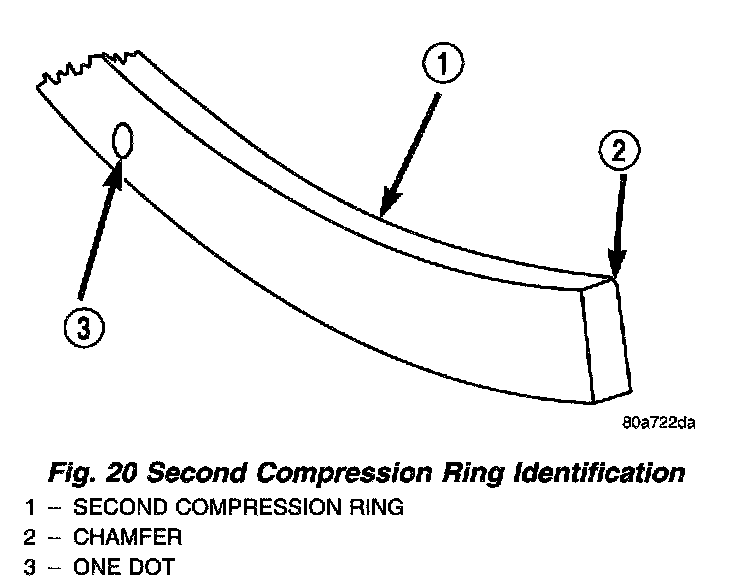 1

2

3

80a722da

Fig. 20 Second Compression Ring Identification

1 – SECOND COMPRESSION RING
2 – CHAMFER
3 – ONE DOT