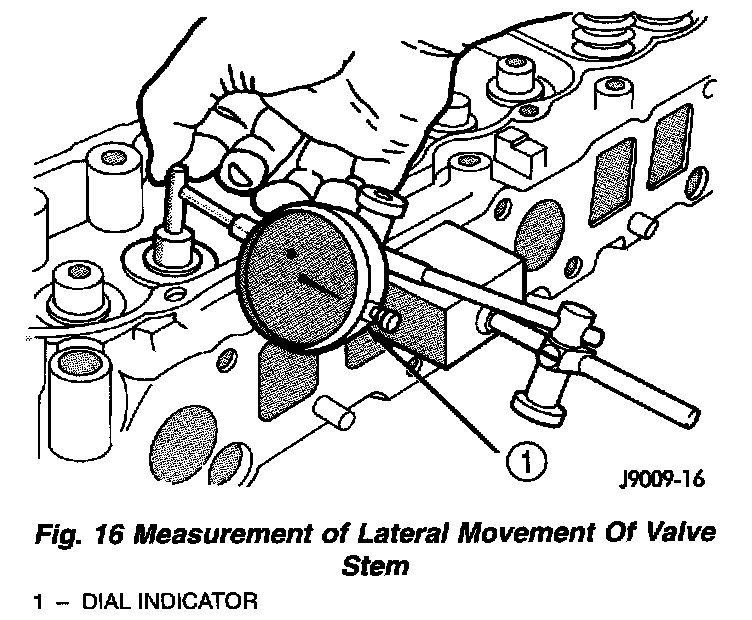 1

J9009-16

Fig. 16 Measurement of Lateral Movement Of Valve Stem

1 – DIAL INDICATOR