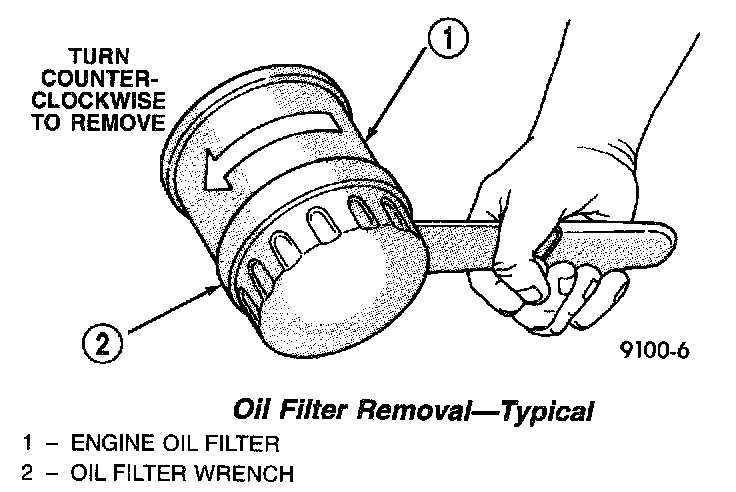 TURN COUNTER-CLOCKWISE TO REMOVE

1

2

9100-6

Oil Filter Removal—Typical

1 – ENGINE OIL FILTER
2 – OIL FILTER WRENCH