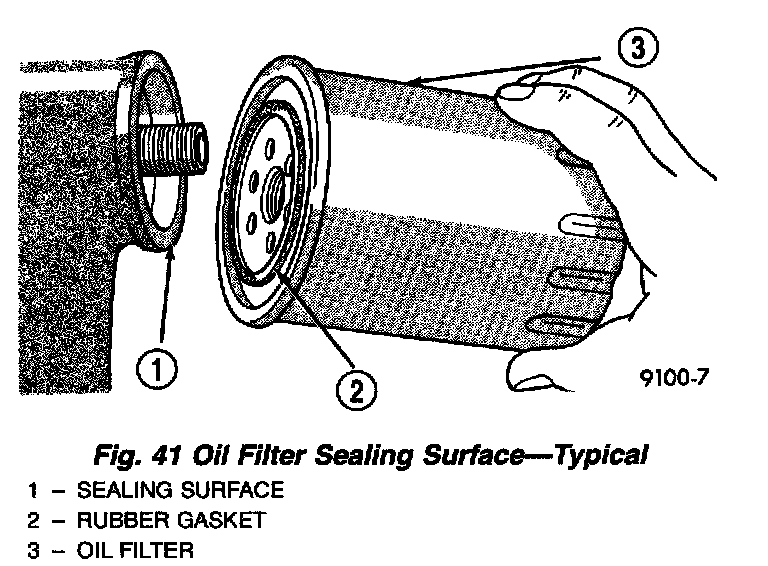 3

1

2

9100-7

Fig. 41 Oil Filter Sealing Surface—Typical

1 – SEALING SURFACE
2 – RUBBER GASKET
3 – OIL FILTER