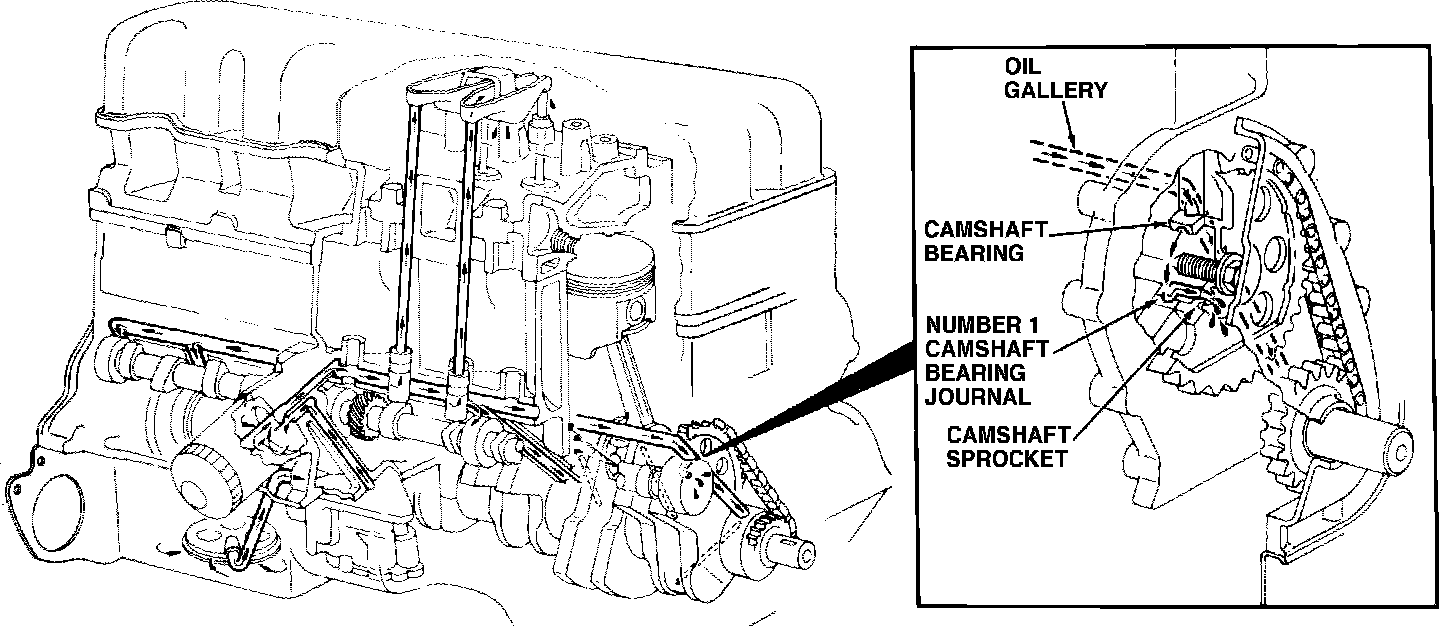 OIL GALLERY

CAMSHAFT BEARING

NUMBER 1 CAMSHAFT BEARING JOURNAL

CAMSHAFT SPROCKET