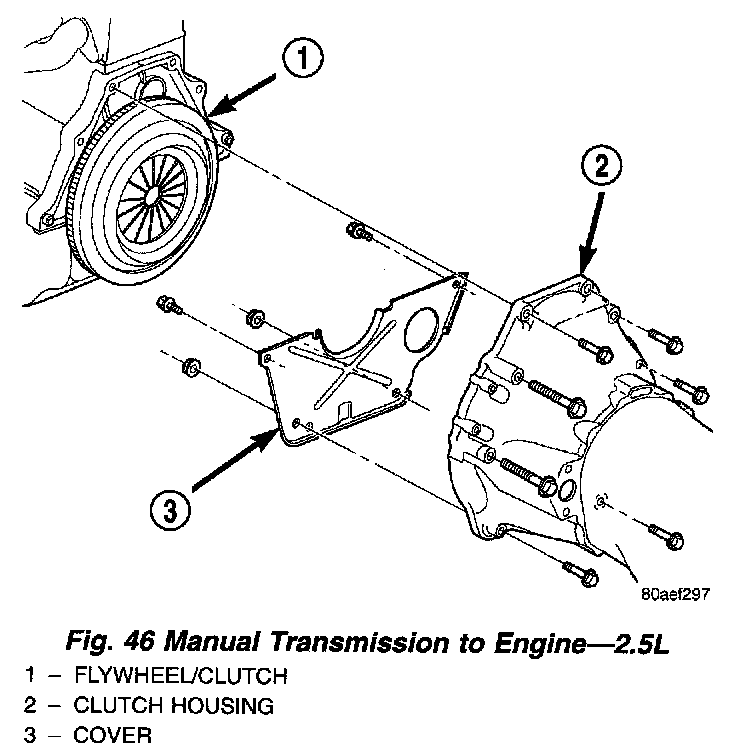 1

2

3

80aef297

Fig. 46 Manual Transmission to Engine—2.5L

1 – FLYWHEEL/CLUTCH

2 – CLUTCH HOUSING

3 – COVER