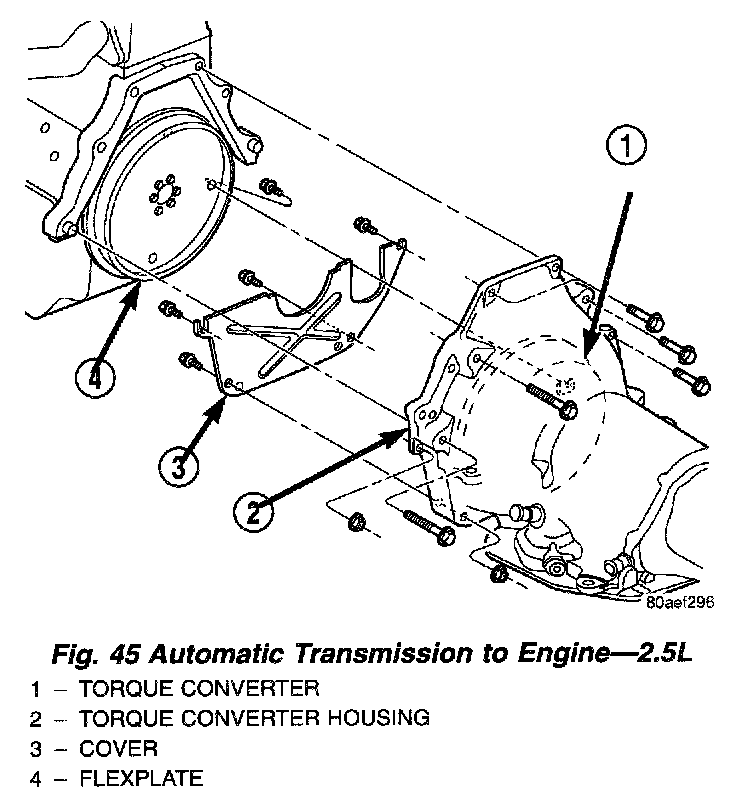 1

4

3

2

80aef296

Fig. 45 Automatic Transmission to Engine—2.5L

1 – TORQUE CONVERTER
2 – TORQUE CONVERTER HOUSING
3 – COVER
4 – FLEXPLATE