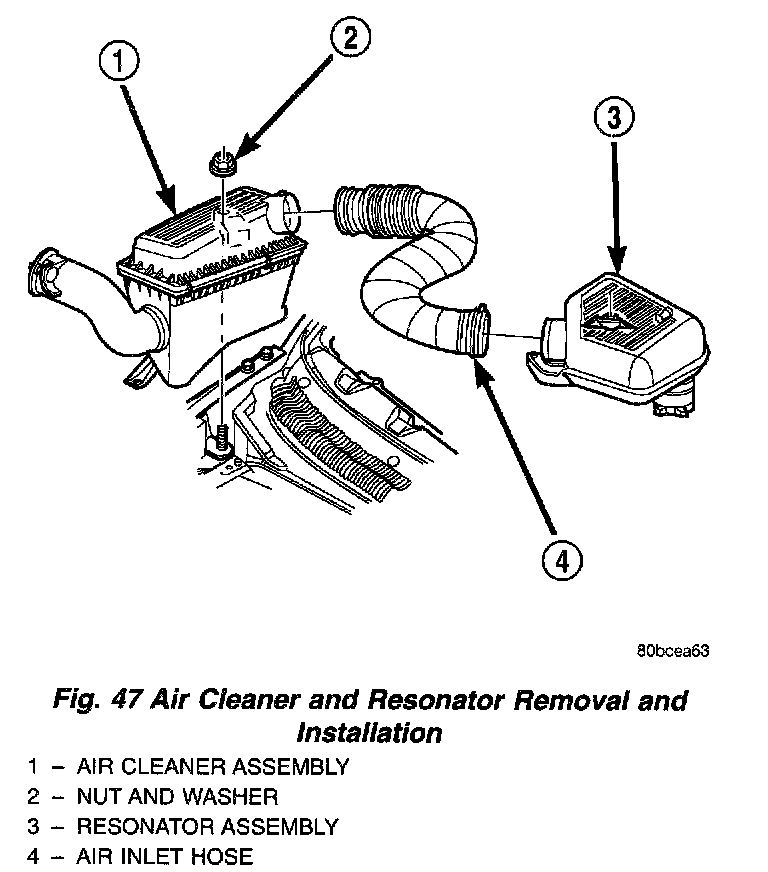 1
2
3
4

80bcea63

Fig. 47 Air Cleaner and Resonator Removal and Installation

1 – AIR CLEANER ASSEMBLY
2 – NUT AND WASHER
3 – RESONATOR ASSEMBLY
4 – AIR INLET HOSE