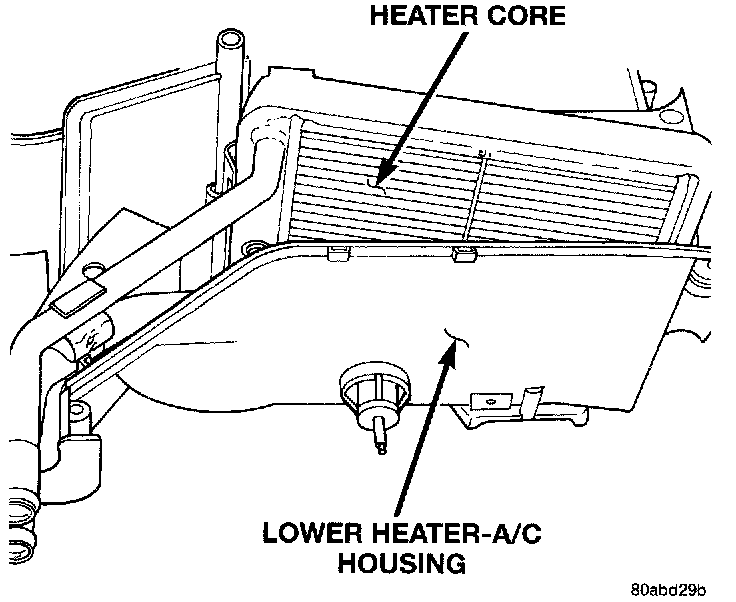 HEATER CORE

LOWER HEATER-A/C HOUSING

80abd29b