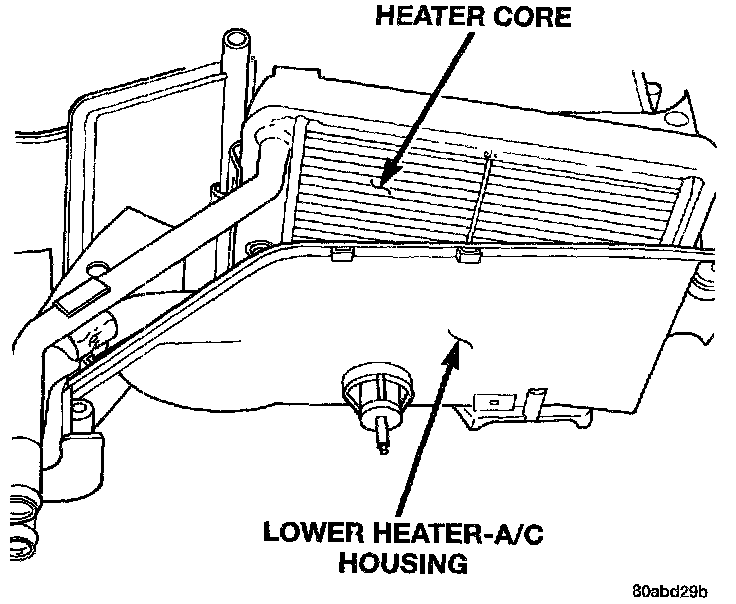 HEATER CORE

LOWER HEATER-A/C HOUSING

80abd29b