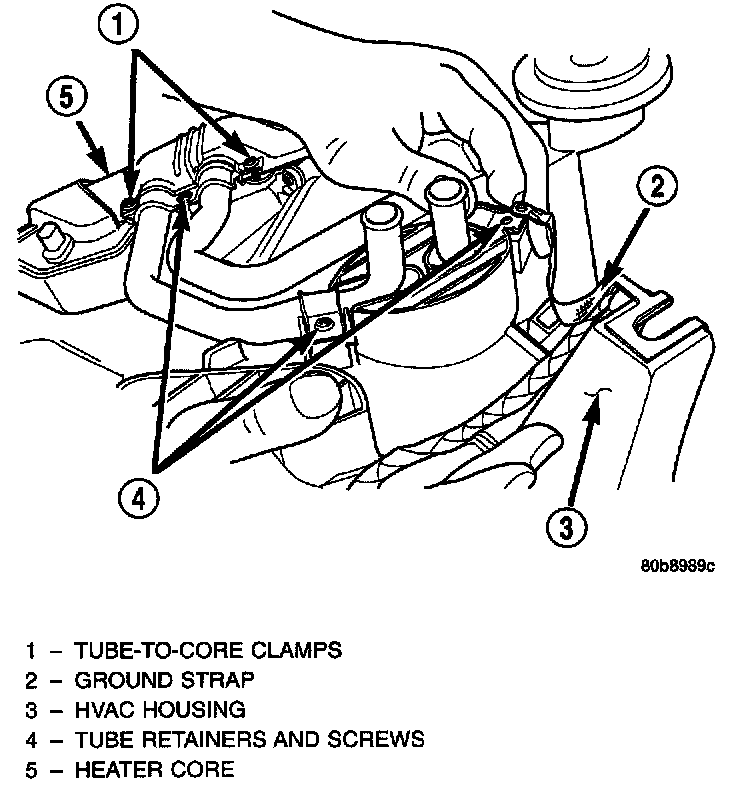 1
5
2
4
3
80b8989c

1 – TUBE-TO-CORE CLAMPS
2 – GROUND STRAP
3 – HVAC HOUSING
4 – TUBE RETAINERS AND SCREWS
5 – HEATER CORE