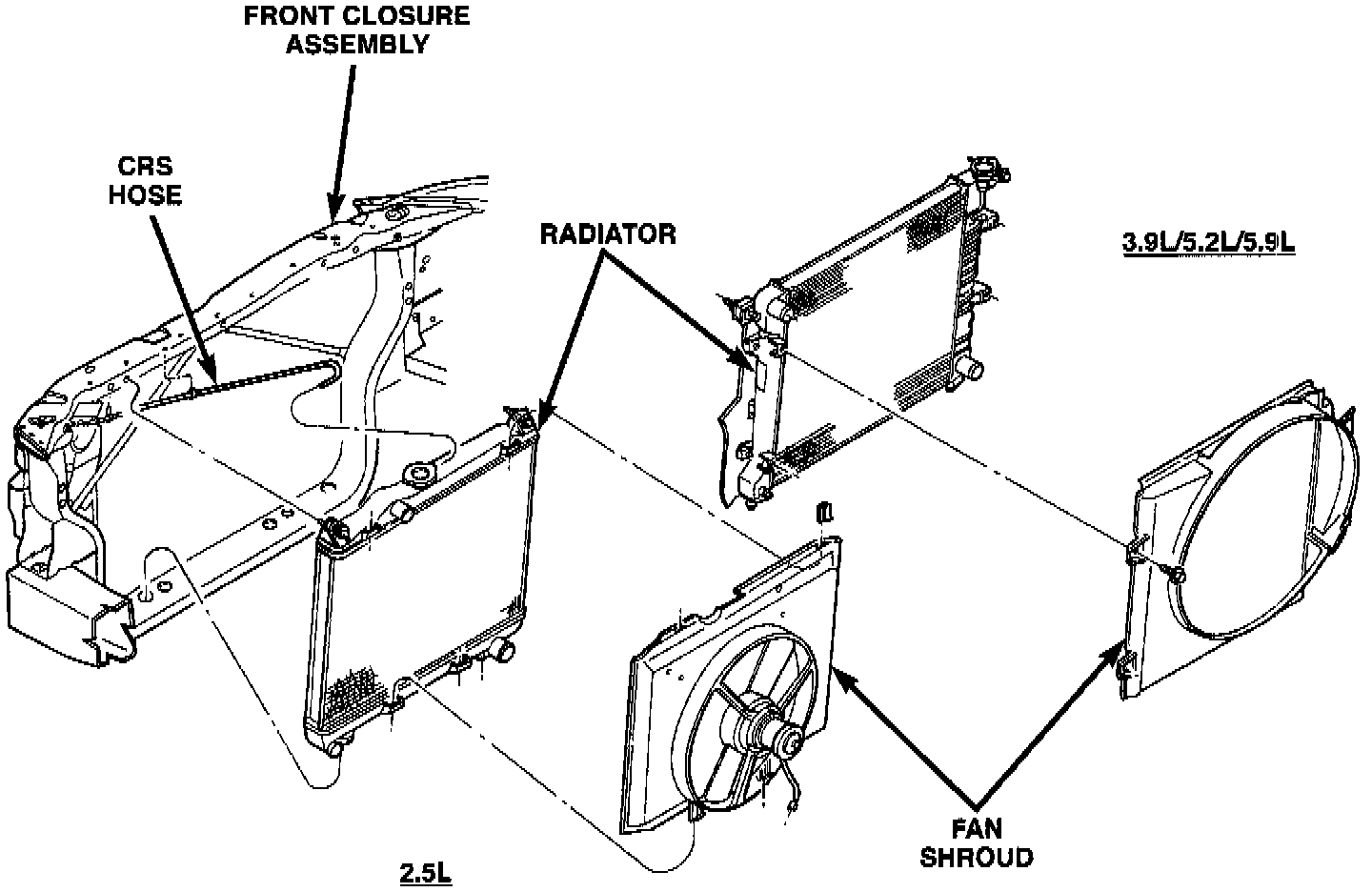 FRONT CLOSURE ASSEMBLY

CRS HOSE

RADIATOR

3.9L/5.2L/5.9L

FAN SHROUD

2.5L