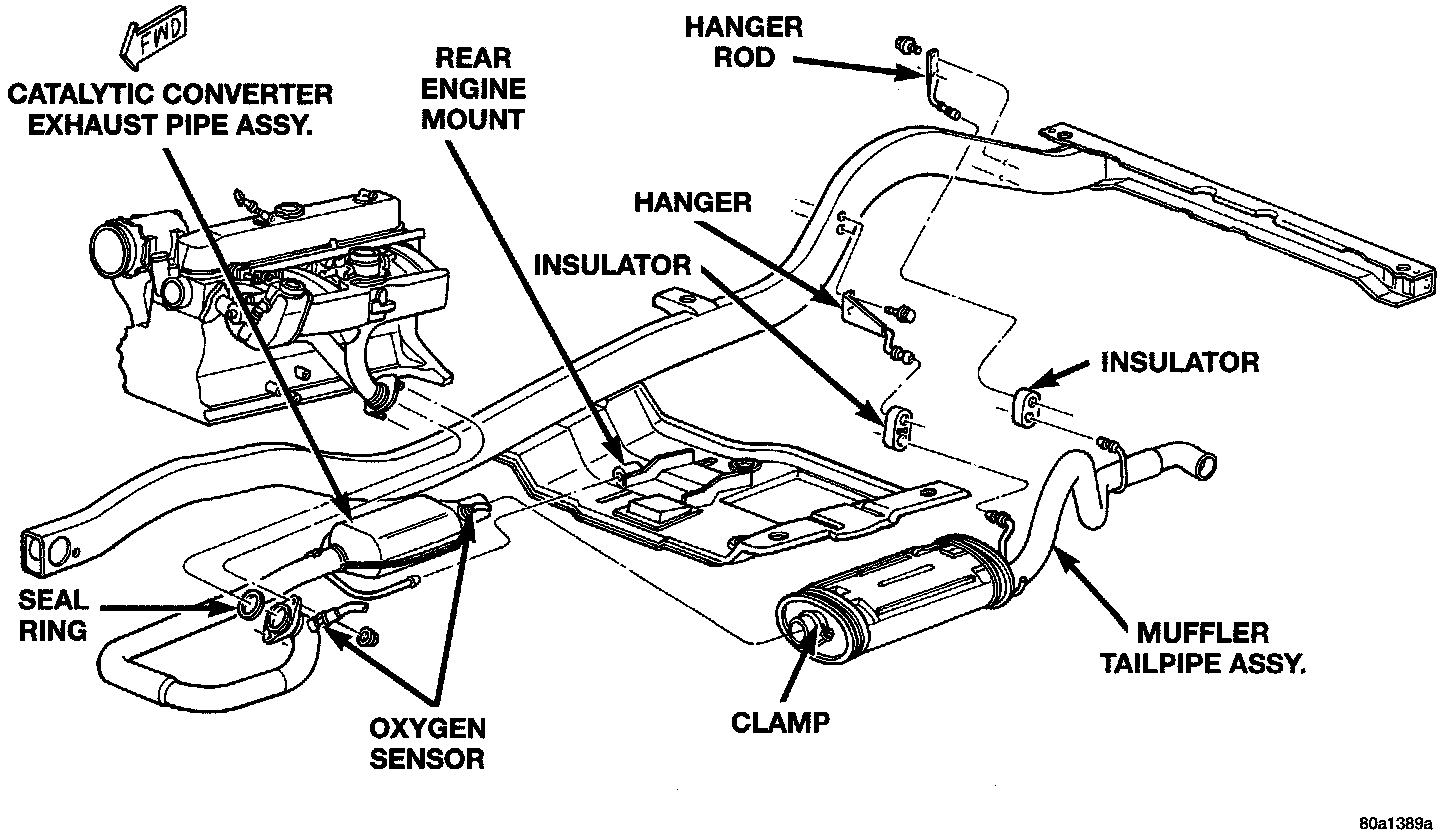 FWD

CATALYTIC CONVERTER EXHAUST PIPE ASSY.

REAR ENGINE MOUNT

HANGER ROD

HANGER

INSULATOR

INSULATOR

SEAL RING

OXYGEN SENSOR

CLAMP

MUFFLER TAILPIPE ASSY.

80a1389a