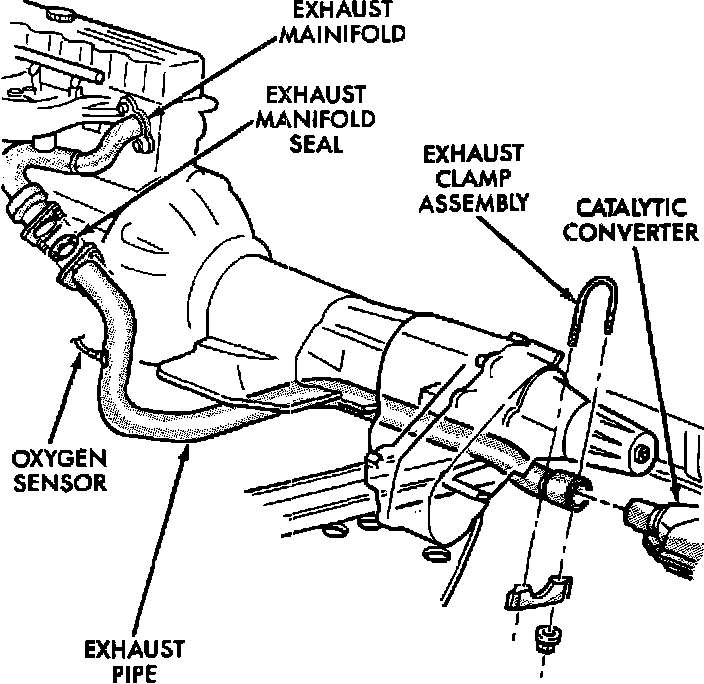 EXHAUST MAINIFOLD

EXHAUST MANIFOLD SEAL

EXHAUST CLAMP ASSEMBLY

CATALYTIC CONVERTER

OXYGEN SENSOR

EXHAUST PIPE