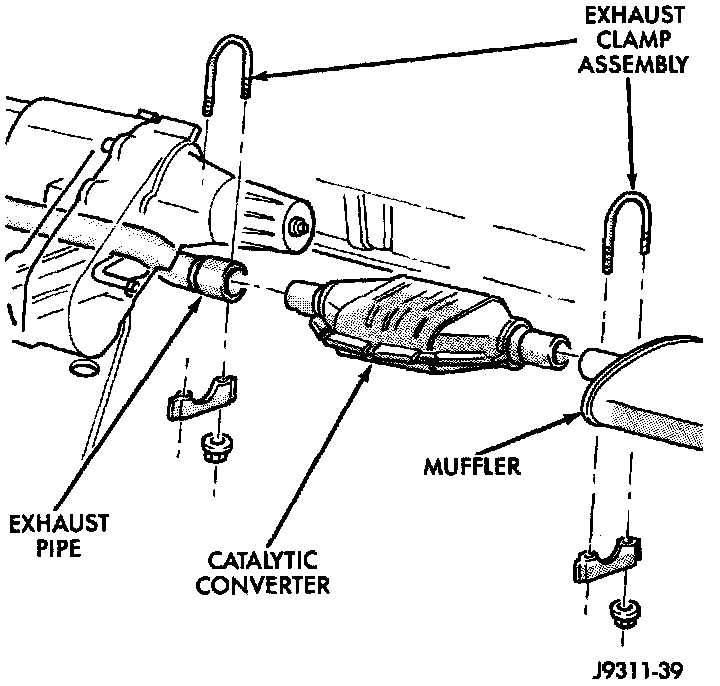 EXHAUST CLAMP ASSEMBLY

MUFFLER

EXHAUST PIPE

CATALYTIC CONVERTER

J9311-39