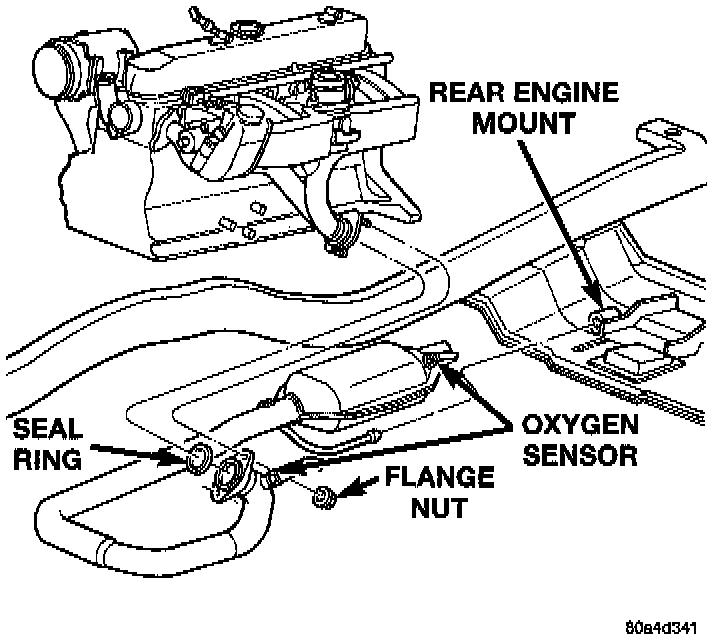 REAR ENGINE MOUNT

SEAL RING

OXYGEN SENSOR

FLANGE NUT

80a4d341