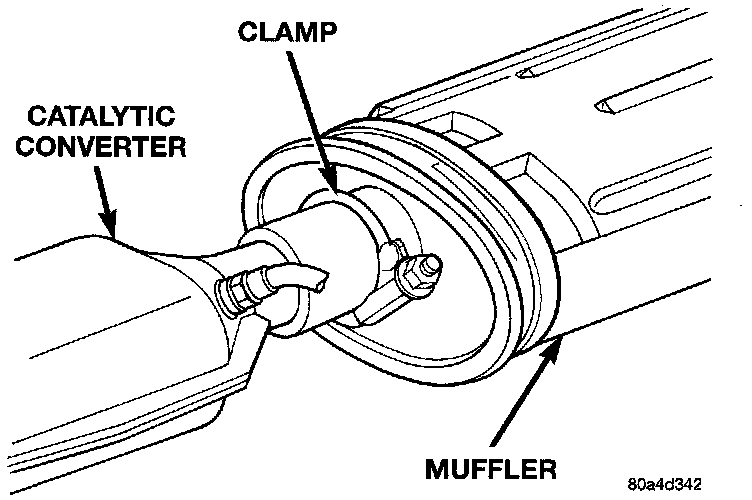 CLAMP

CATALYTIC CONVERTER

MUFFLER

80a4d342