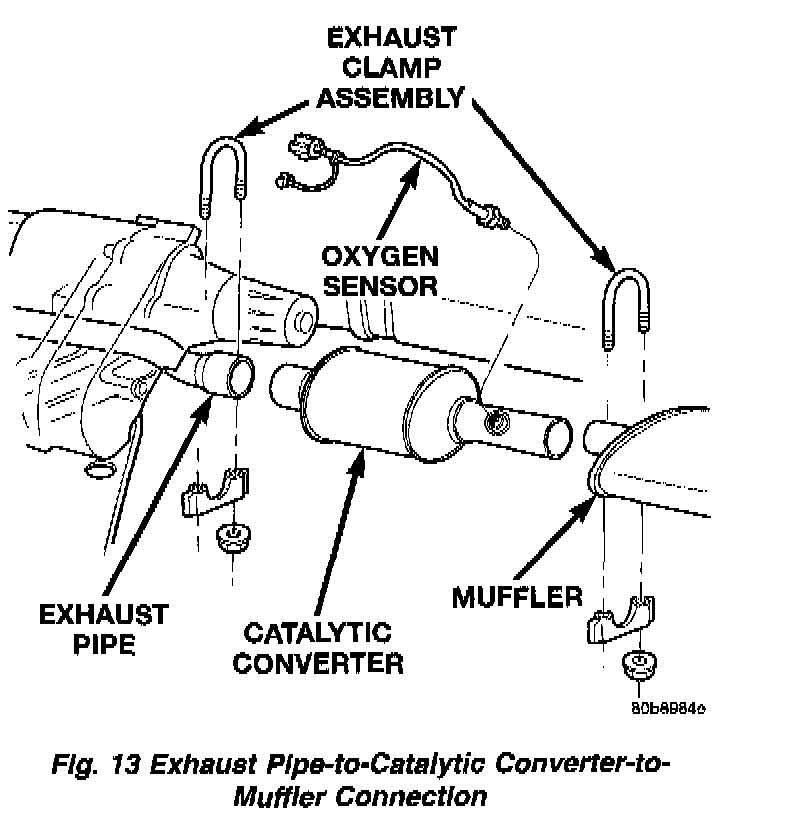 EXHAUST CLAMP ASSEMBLY

OXYGEN SENSOR

EXHAUST PIPE

CATALYTIC CONVERTER

MUFFLER

80b8984e

Fig. 13 Exhaust Pipe-to-Catalytic Converter-to-Muffler Connection