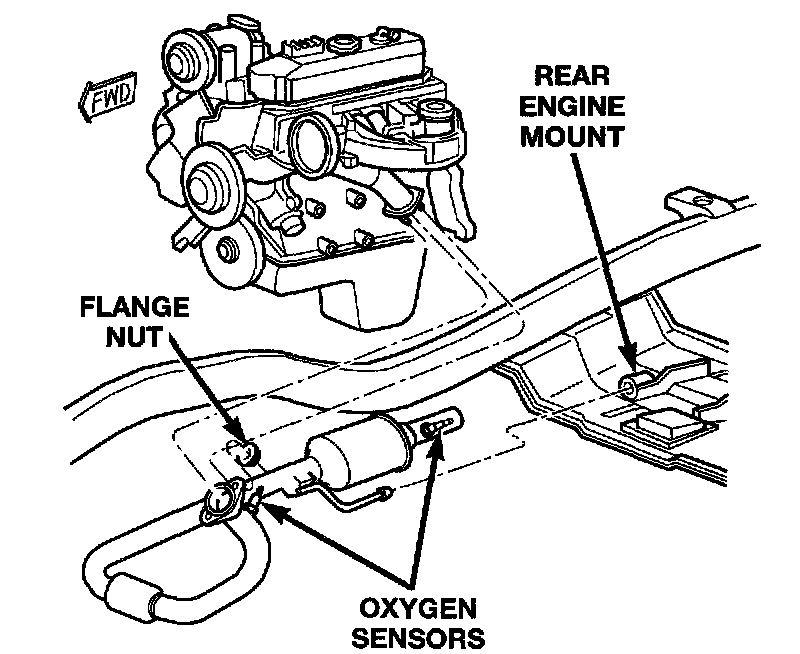 FWD

REAR ENGINE MOUNT

FLANGE NUT

OXYGEN SENSORS