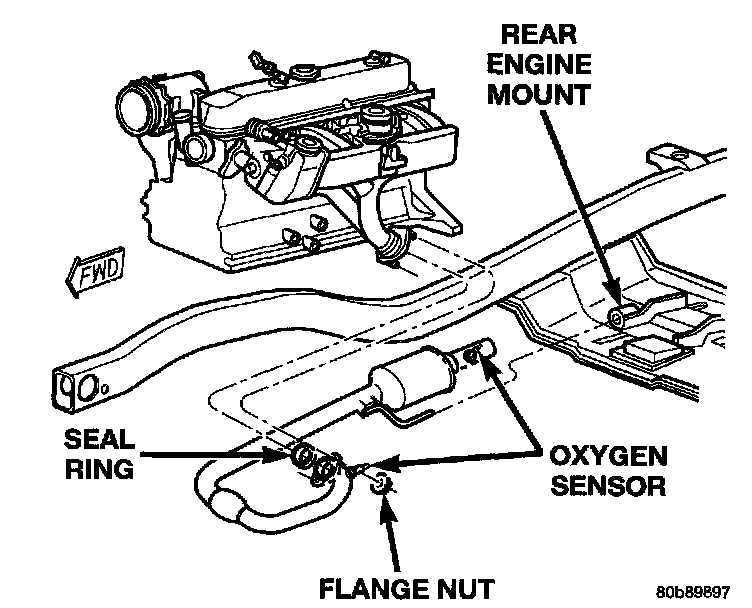 REAR ENGINE MOUNT

FWD

SEAL RING

OXYGEN SENSOR

FLANGE NUT

80b89897