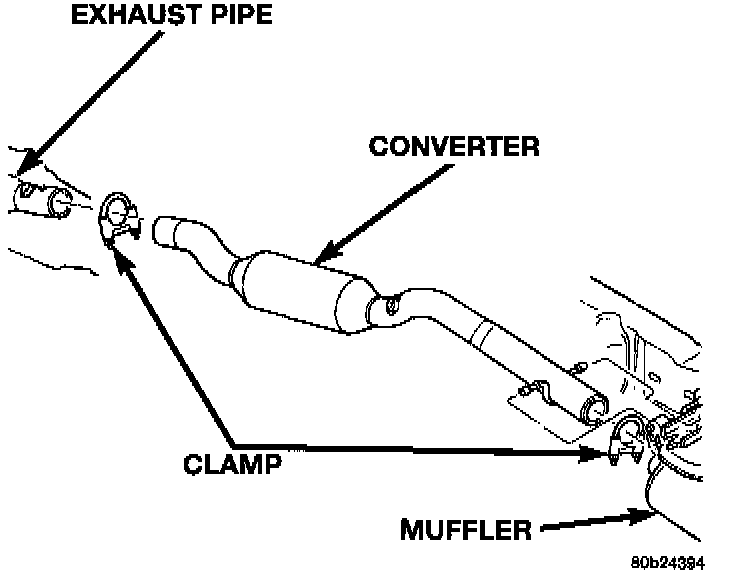 EXHAUST PIPE

CONVERTER

CLAMP

MUFFLER

80b24394