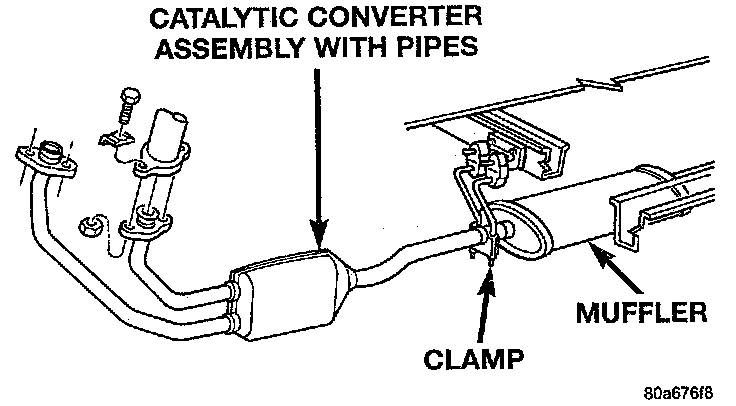 CATALYTIC CONVERTER ASSEMBLY WITH PIPES

MUFFLER

CLAMP

80a676f8