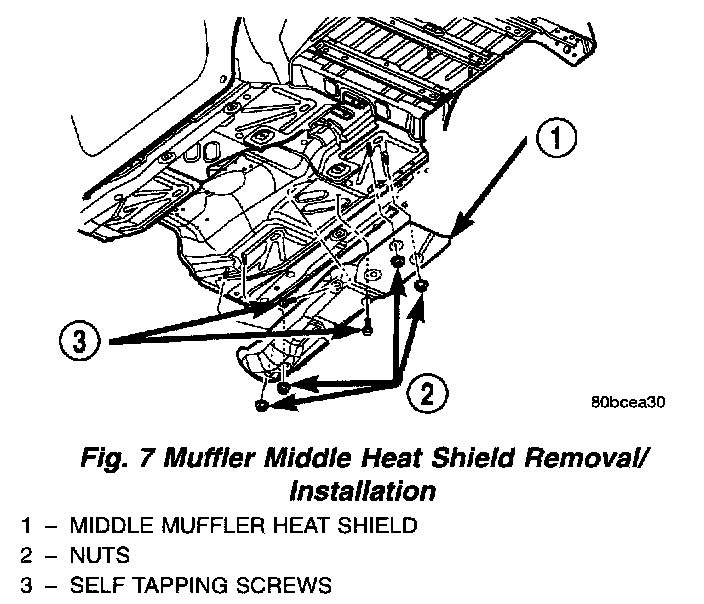 1

3

2

80bcea30

Fig. 7 Muffler Middle Heat Shield Removal/ Installation

1 – MIDDLE MUFFLER HEAT SHIELD
2 – NUTS
3 – SELF TAPPING SCREWS