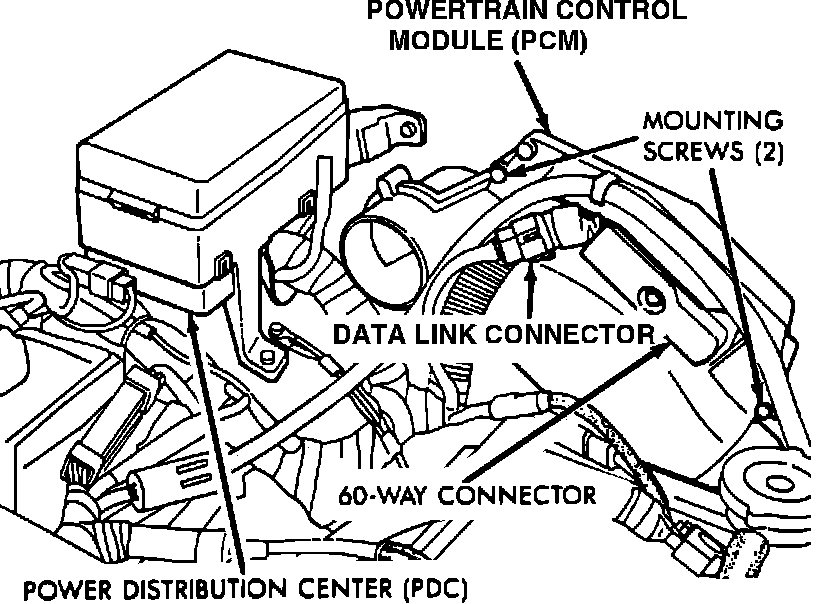 POWERTRAIN CONTROL MODULE (PCM)

MOUNTING SCREWS (2)

DATA LINK CONNECTOR

60-WAY CONNECTOR

POWER DISTRIBUTION CENTER (PDC)