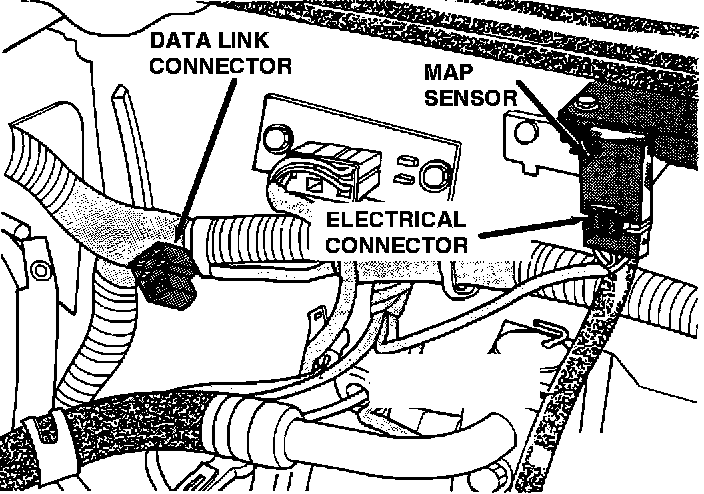 DATA LINK CONNECTOR

MAP SENSOR

ELECTRICAL CONNECTOR