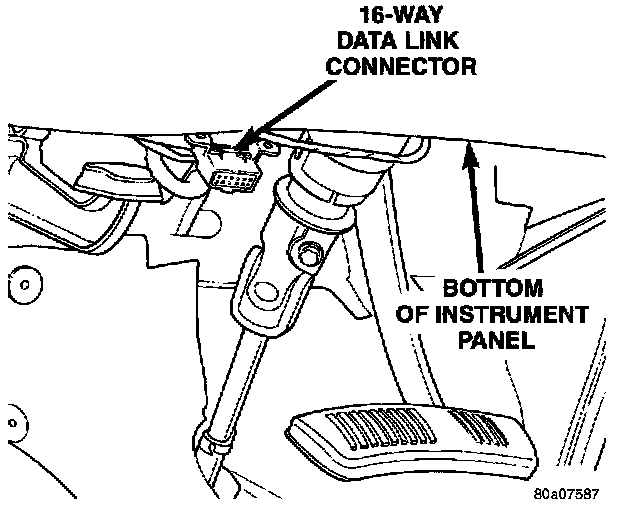 16-WAY
DATA LINK
CONNECTOR

BOTTOM
OF INSTRUMENT
PANEL

80a07587