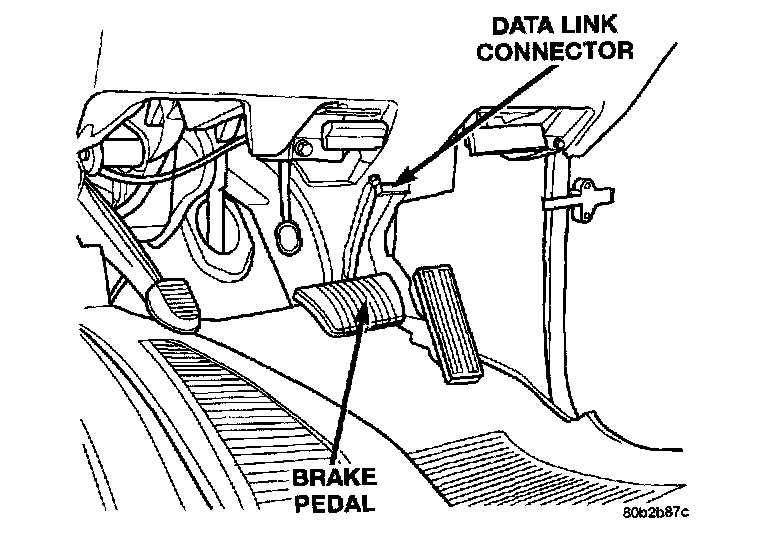 DATA LINK CONNECTOR

BRAKE PEDAL

80b2b87c