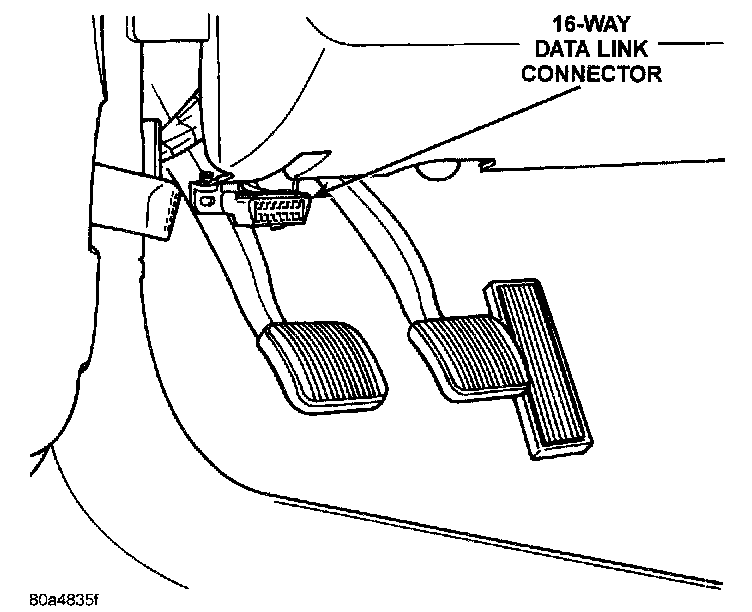 16-WAY
DATA LINK
CONNECTOR

80a4835f