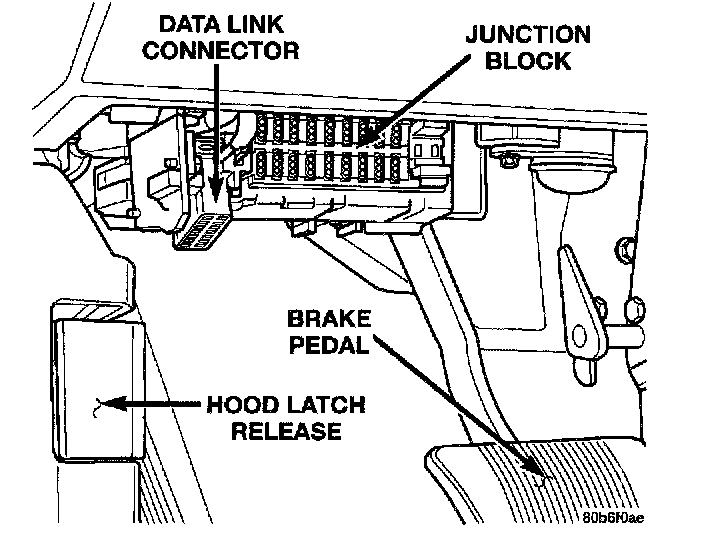 DATA LINK CONNECTOR

JUNCTION BLOCK

BRAKE PEDAL

HOOD LATCH RELEASE

80b6f0ae