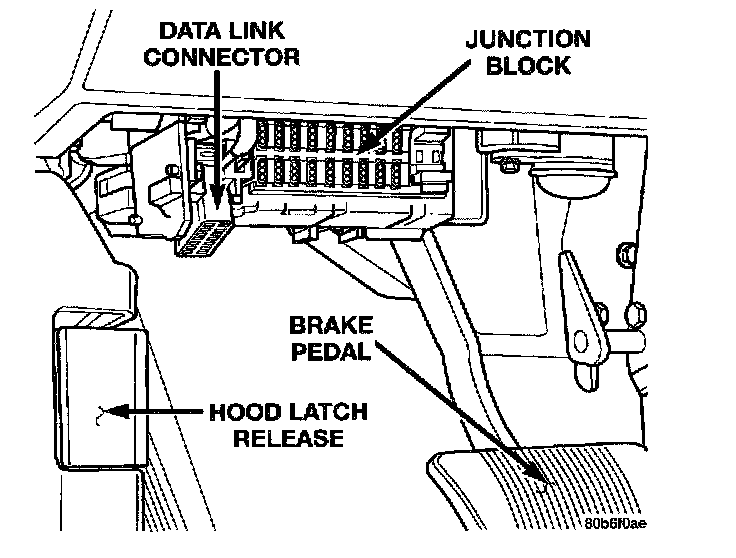 DATA LINK CONNECTOR

JUNCTION BLOCK

BRAKE PEDAL

HOOD LATCH RELEASE

80b6f0ae