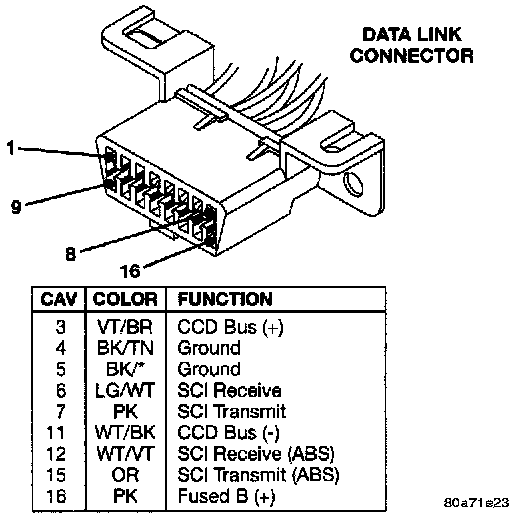 DATA LINK CONNECTOR

1

9

8

16

| CAV | COLOR | FUNCTION |
|---|---|---|
| 3 | VT/BR | CCD Bus (+) |
| 4 | BK/TN | Ground |
| 5 | BK/* | Ground |
| 6 | LG/WT | SCI Receive |
| 7 | PK | SCI Transmit |
| 11 | WT/BK | CCD Bus (-) |
| 12 | WT/VT | SCI Receive (ABS) |
| 15 | OR | SCI Transmit (ABS) |
| 16 | PK | Fused B (+) |

80a71e23