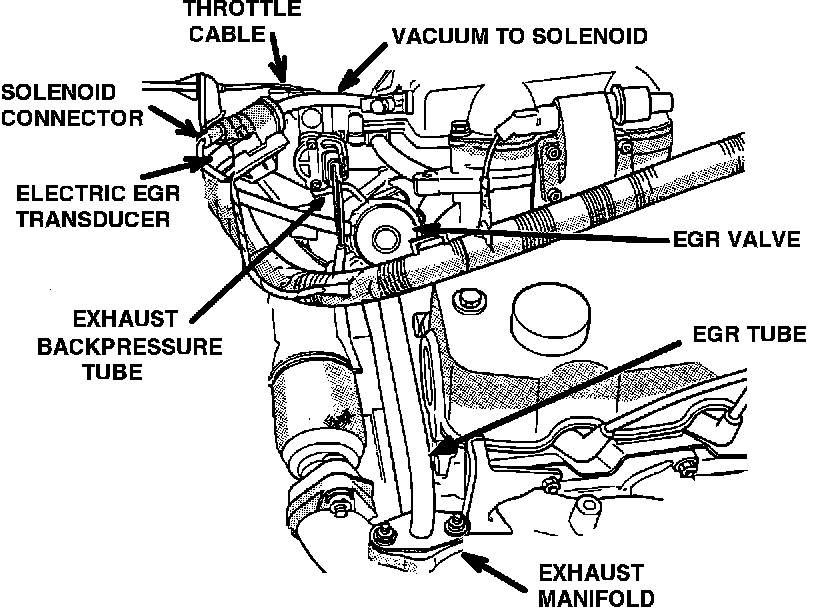 THROTTLE CABLE

VACUUM TO SOLENOID

SOLENOID CONNECTOR

ELECTRIC EGR TRANSDUCER

EGR VALVE

EXHAUST BACKPRESSURE TUBE

EGR TUBE

EXHAUST MANIFOLD