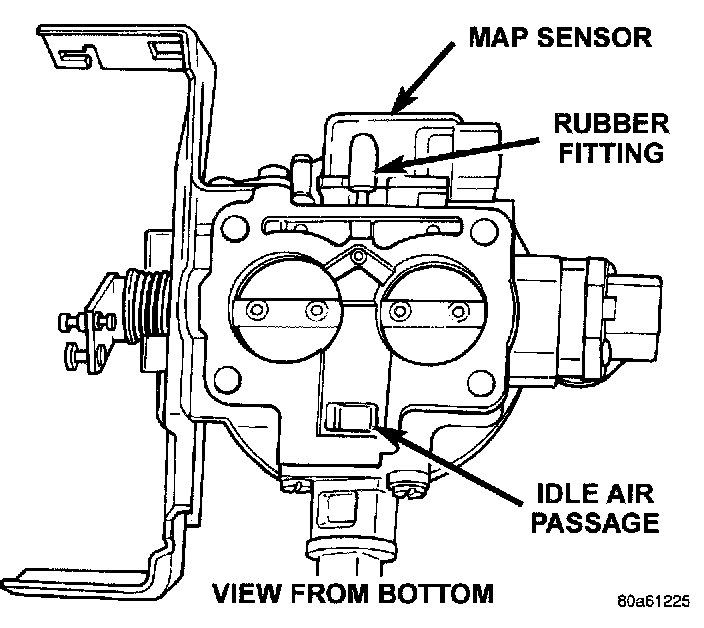 MAP SENSOR

RUBBER FITTING

IDLE AIR PASSAGE

VIEW FROM BOTTOM

80a61225