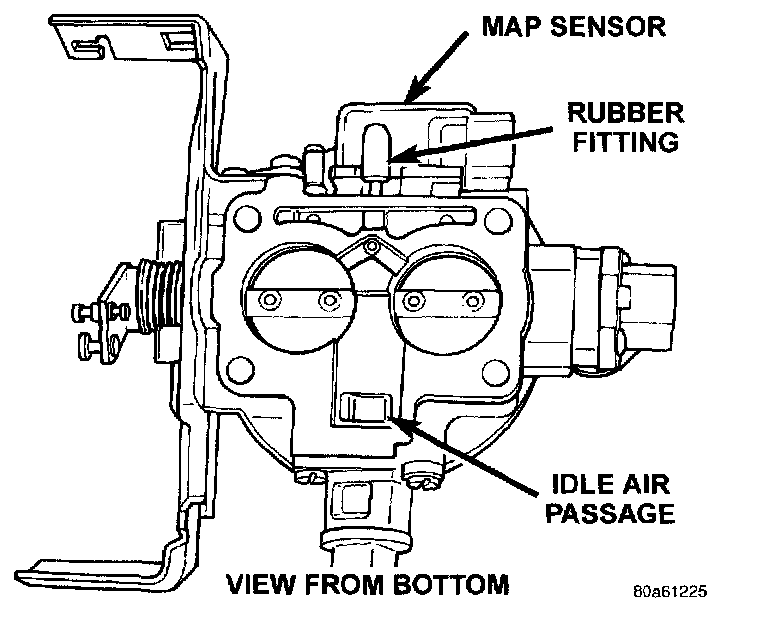 MAP SENSOR

RUBBER FITTING

IDLE AIR PASSAGE

VIEW FROM BOTTOM

80a61225