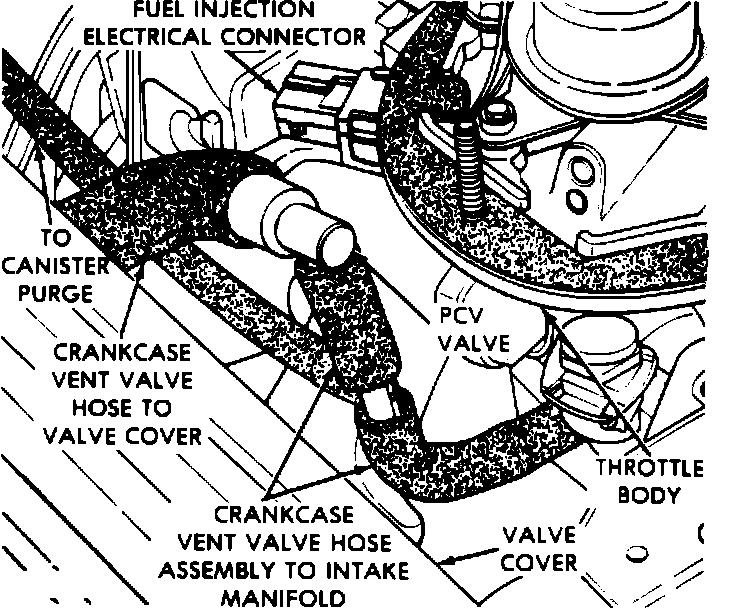 FUEL INJECTION ELECTRICAL CONNECTOR

TO CANISTER PURGE

CRANKCASE VENT VALVE HOSE TO VALVE COVER

PCV VALVE

THROTTLE BODY

CRANKCASE VENT VALVE HOSE ASSEMBLY TO INTAKE MANIFOLD

VALVE COVER