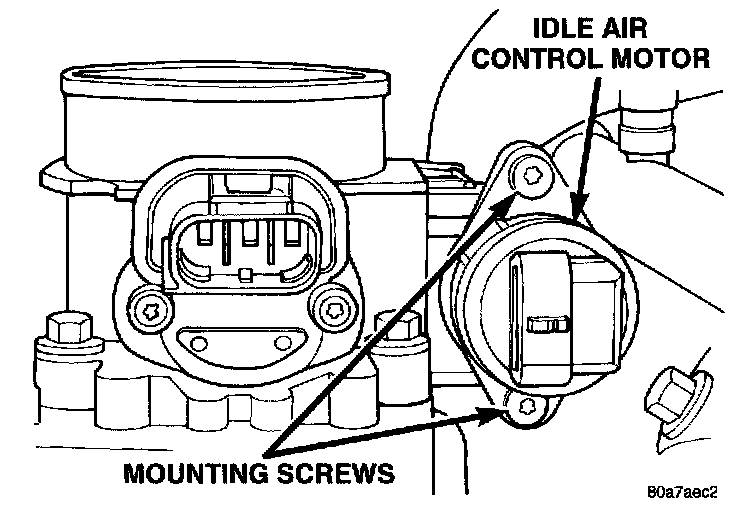 IDLE AIR CONTROL MOTOR

MOUNTING SCREWS

80a7aec2