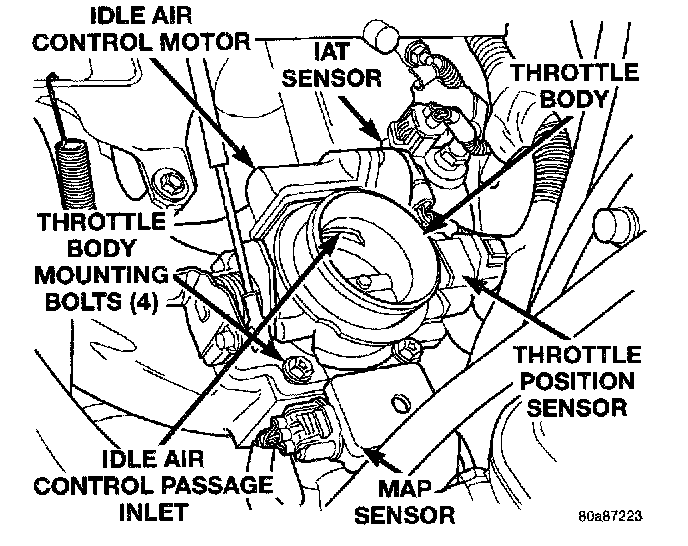 IDLE AIR CONTROL MOTOR

IAT SENSOR

THROTTLE BODY

THROTTLE BODY MOUNTING BOLTS (4)

THROTTLE POSITION SENSOR

IDLE AIR CONTROL PASSAGE INLET

MAP SENSOR

80a87223