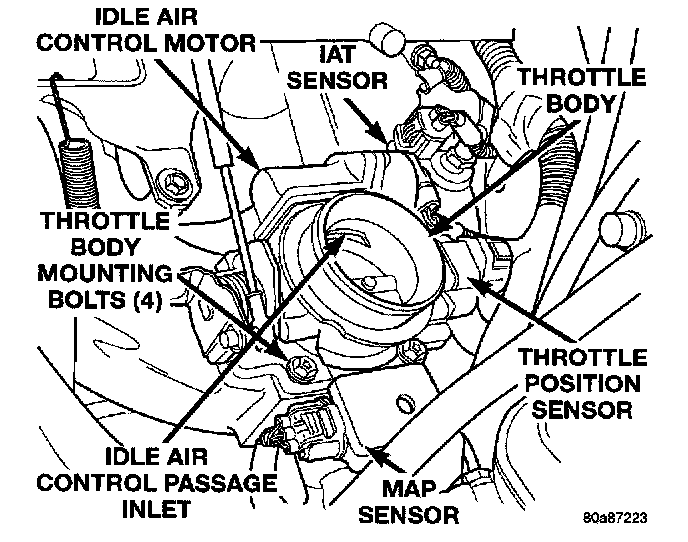 IDLE AIR CONTROL MOTOR

IAT SENSOR

THROTTLE BODY

THROTTLE BODY MOUNTING BOLTS (4)

THROTTLE POSITION SENSOR

IDLE AIR CONTROL PASSAGE INLET

MAP SENSOR

80a87223