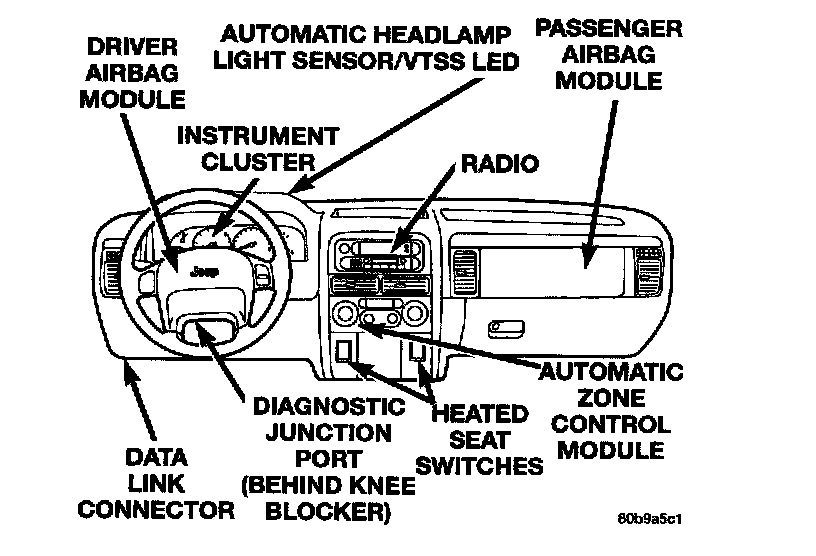 DRIVER AIRBAG MODULE

AUTOMATIC HEADLAMP LIGHT SENSOR/VTSS LED

PASSENGER AIRBAG MODULE

INSTRUMENT CLUSTER

RADIO

Jeep

AUTOMATIC ZONE CONTROL MODULE

DIAGNOSTIC JUNCTION PORT (BEHIND KNEE BLOCKER)

HEATED SEAT SWITCHES

DATA LINK CONNECTOR

80b9a5c1