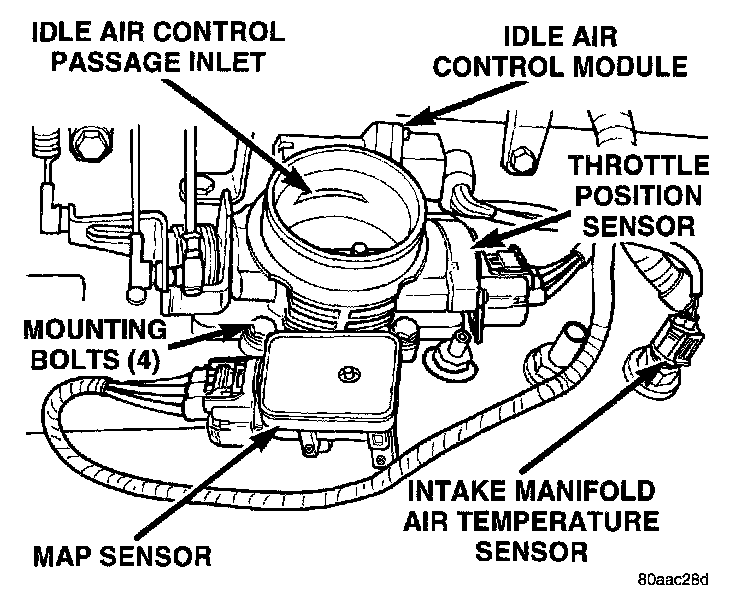 IDLE AIR CONTROL PASSAGE INLET

IDLE AIR CONTROL MODULE

THROTTLE POSITION SENSOR

MOUNTING BOLTS (4)

MAP SENSOR

INTAKE MANIFOLD AIR TEMPERATURE SENSOR

80aac28d