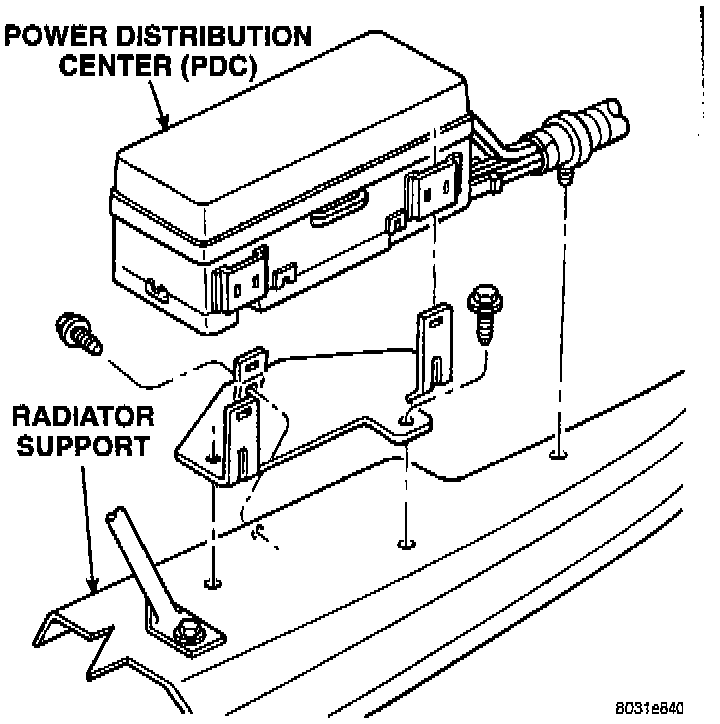 POWER DISTRIBUTION CENTER (PDC)

RADIATOR SUPPORT

8031e840