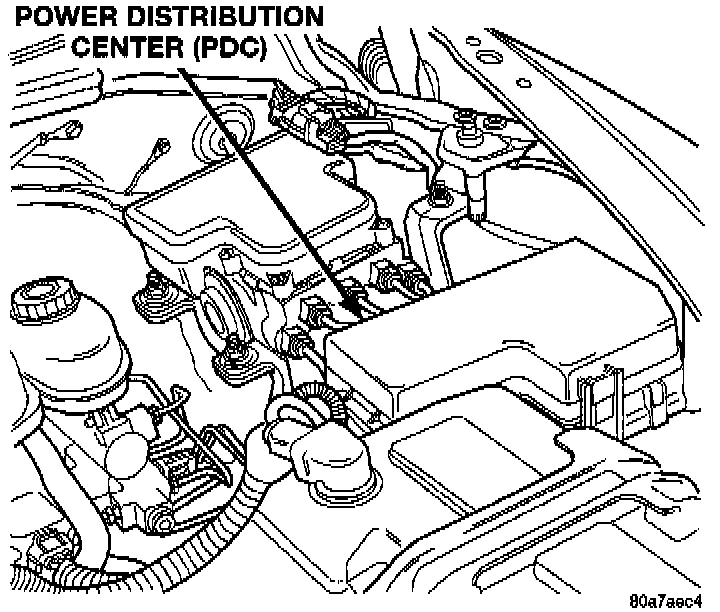 POWER DISTRIBUTION CENTER (PDC)

80a7aec4